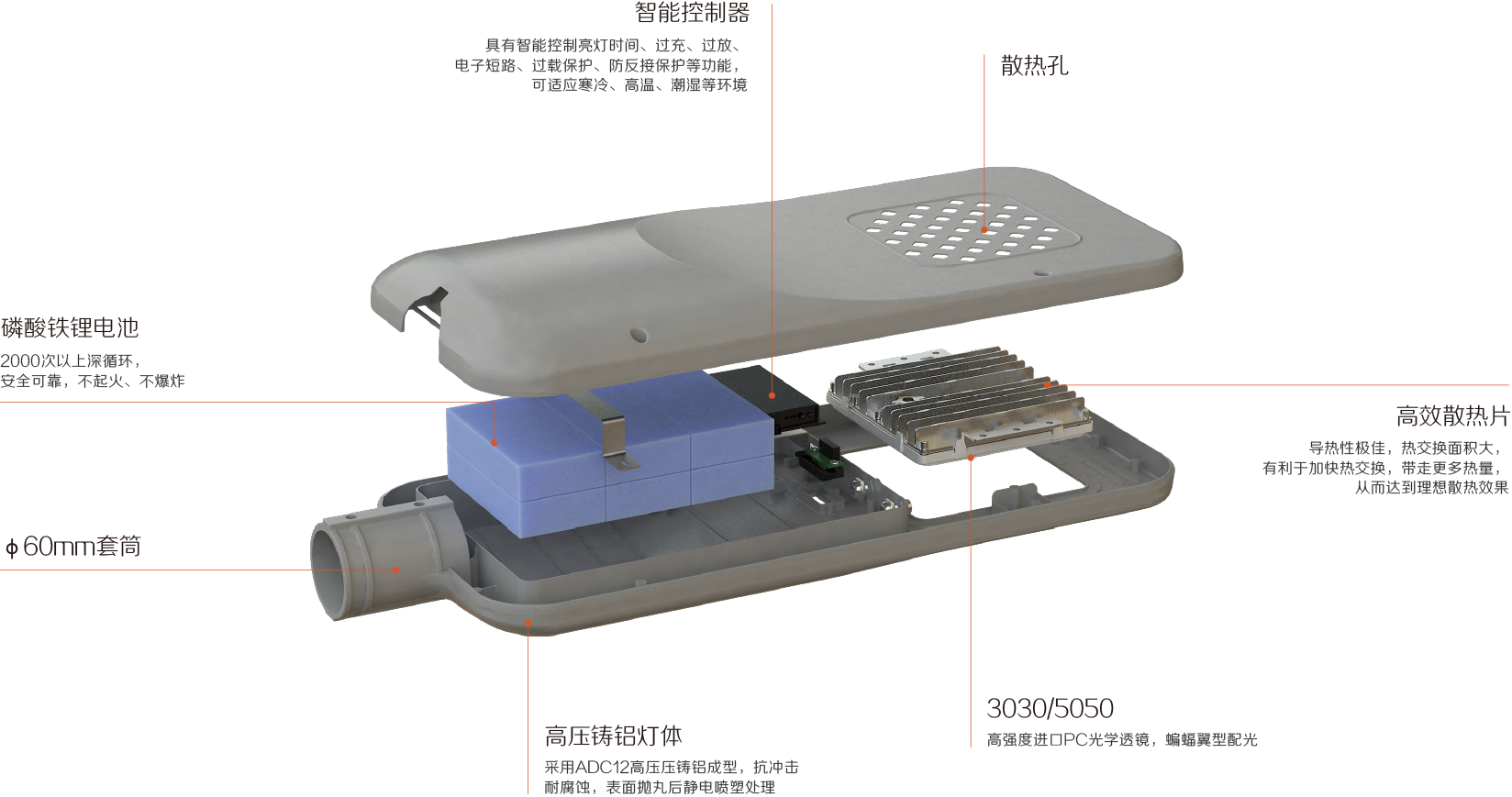 智能控制器

具有智能控制亮灯时间、过充、过放、电子短路、过载保护、防反接保护等功能，可适应寒冷、高温、潮湿等环境

散热孔

磷酸铁锂电池

2000次以上深循环，安全可靠，不起火、不爆炸

高效散热片

导热性极佳，热交换面积大，有利于加快热交换，带走更多热量，从而达到理想散热效果

ϕ60mm套筒

3030/5050

高强度进口PC光学透镜，蝙蝠翼型配光

高压铸铝灯体

采用ADC12高压压铸铝成型，抗冲击耐腐蚀，表面抛丸后静电喷塑处理